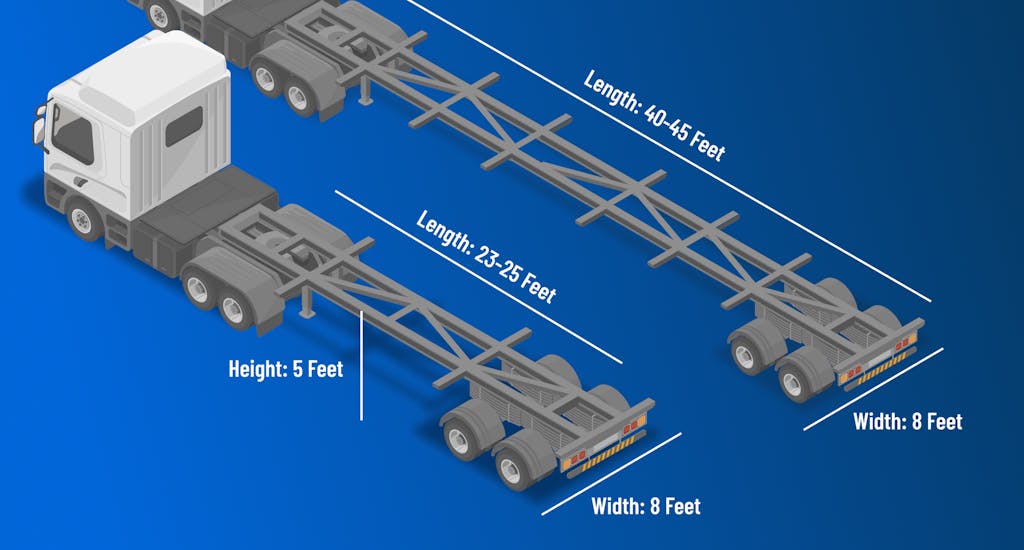 Length: 40-45 Feet

Length: 23-25 Feet

Height: 5 Feet

Width: 8 Feet

Width: 8 Feet